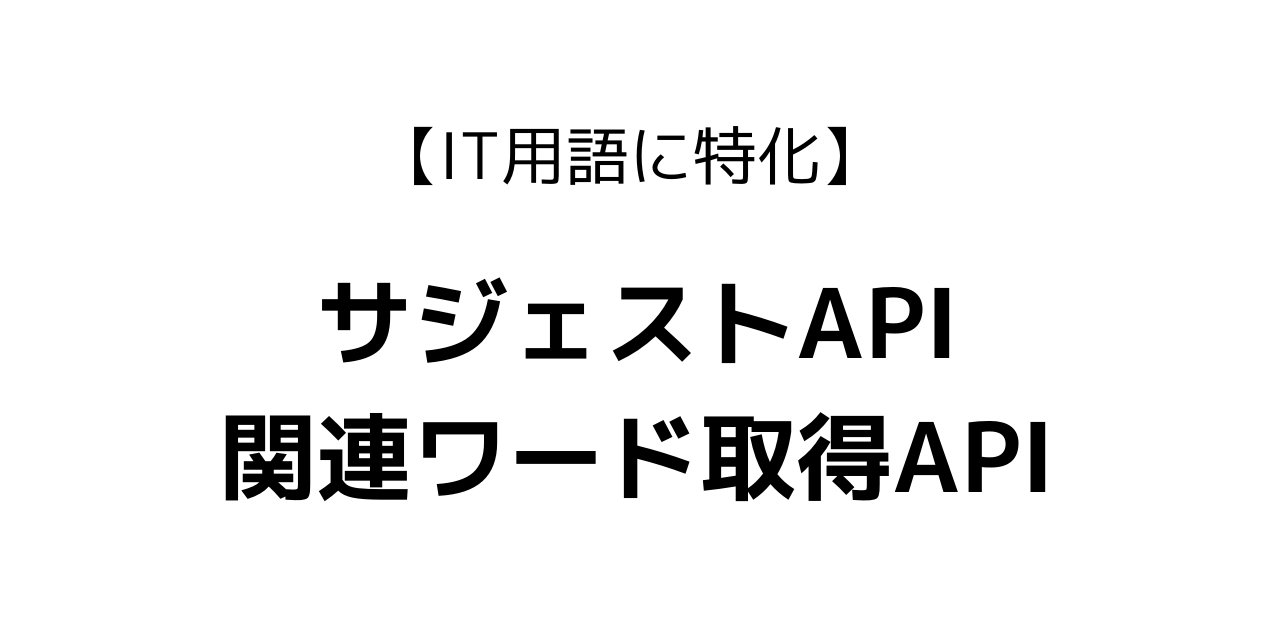 【IT用語に特化】

サジェストAPI
関連ワード取得API